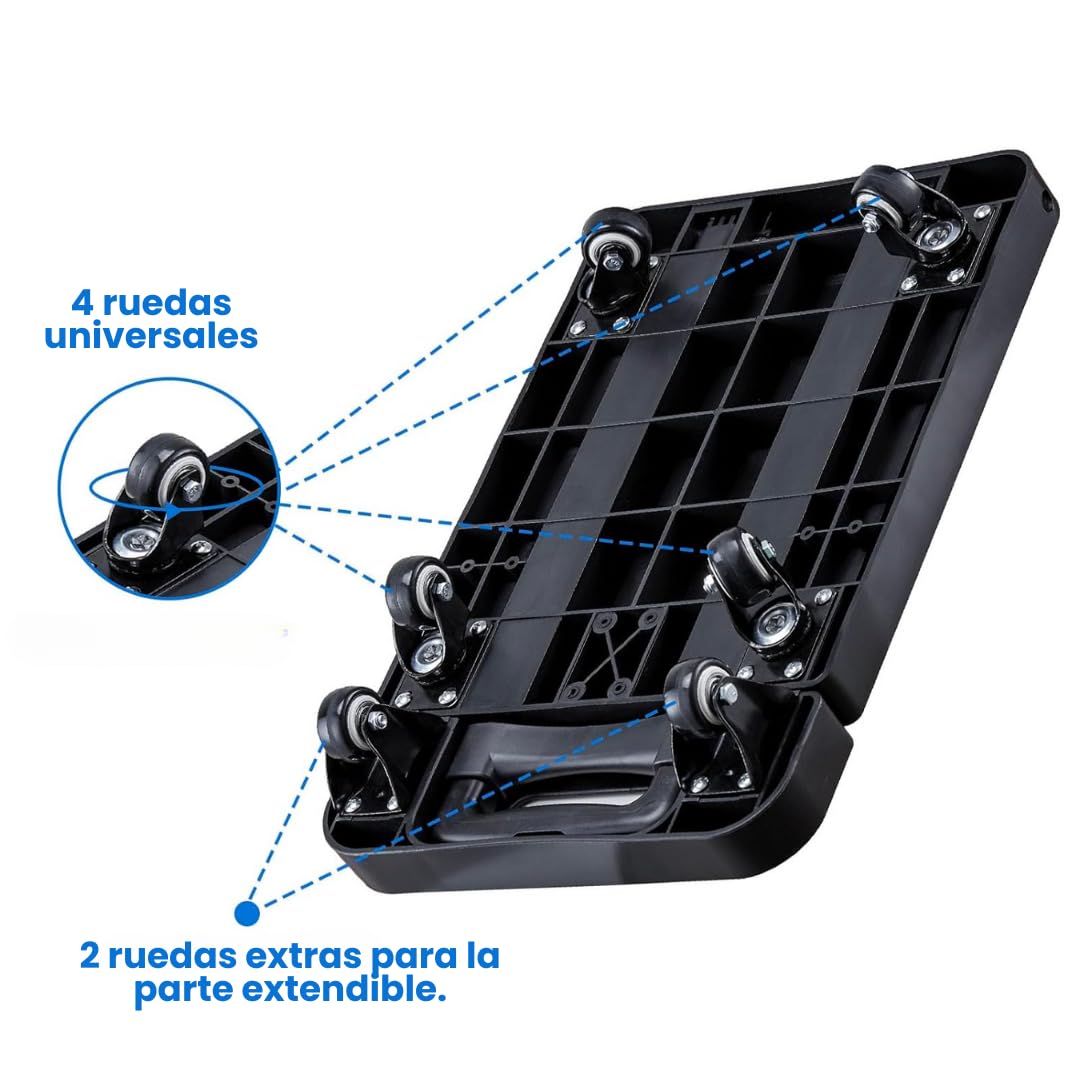 4 ruedas universales

2 ruedas extras para la parte extendible.