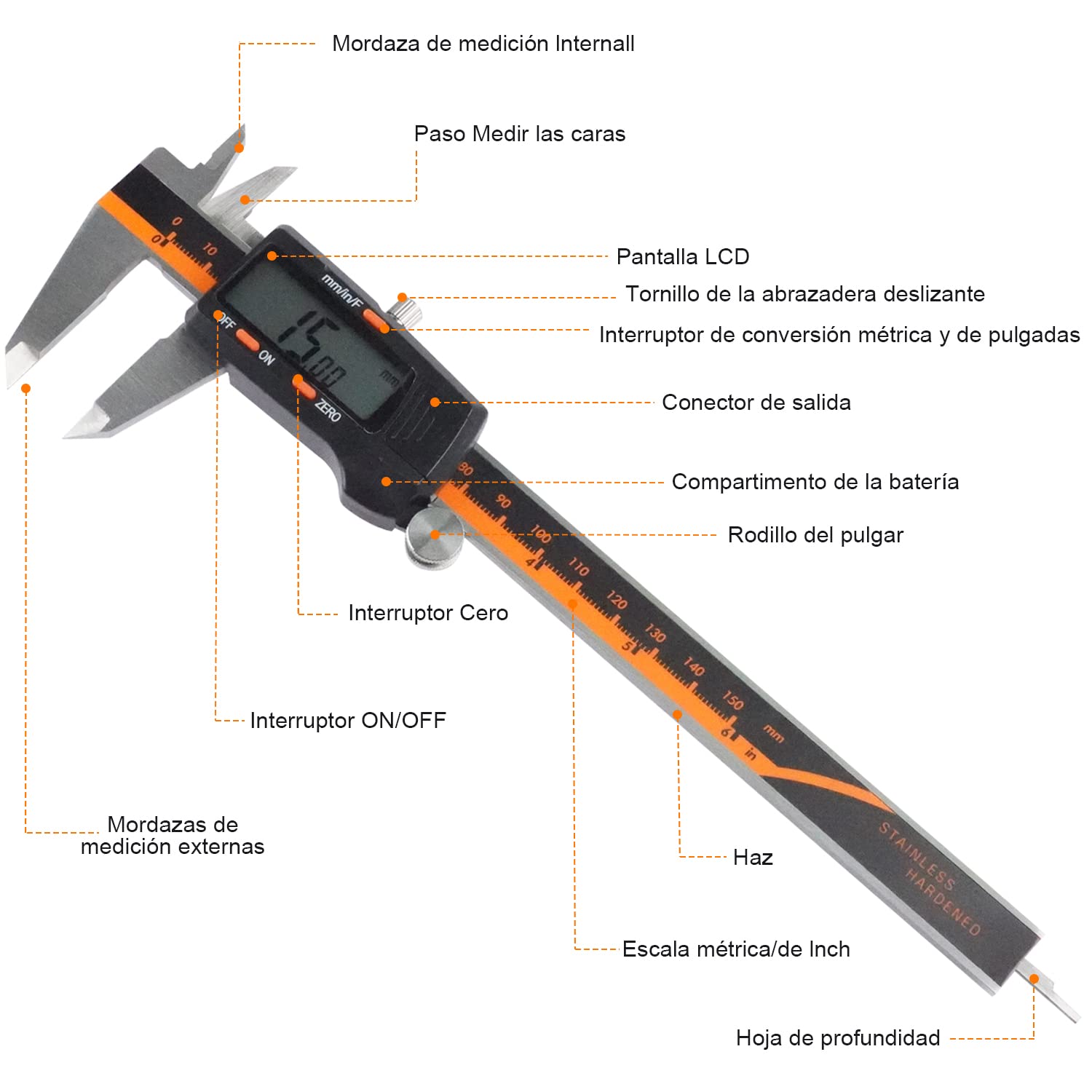 Mordaza de medición Internall

Paso Medir las caras

Pantalla LCD

Tornillo de la abrazadera deslizante

Interruptor de conversión métrica y de pulgadas

Conector de salida

Compartimento de la batería

Rodillo del pulgar

Interruptor Cero

Interruptor ON/OFF

Mordazas de medición externas

Haz

Escala métrica/de Inch

Hoja de profundidad

0 10 0

mm/in/F

OFF ON ZERO

15.00 mm

80 90 100 110 120 130 140 150 mm

4 5 6 in

STAINLESS HARDENED