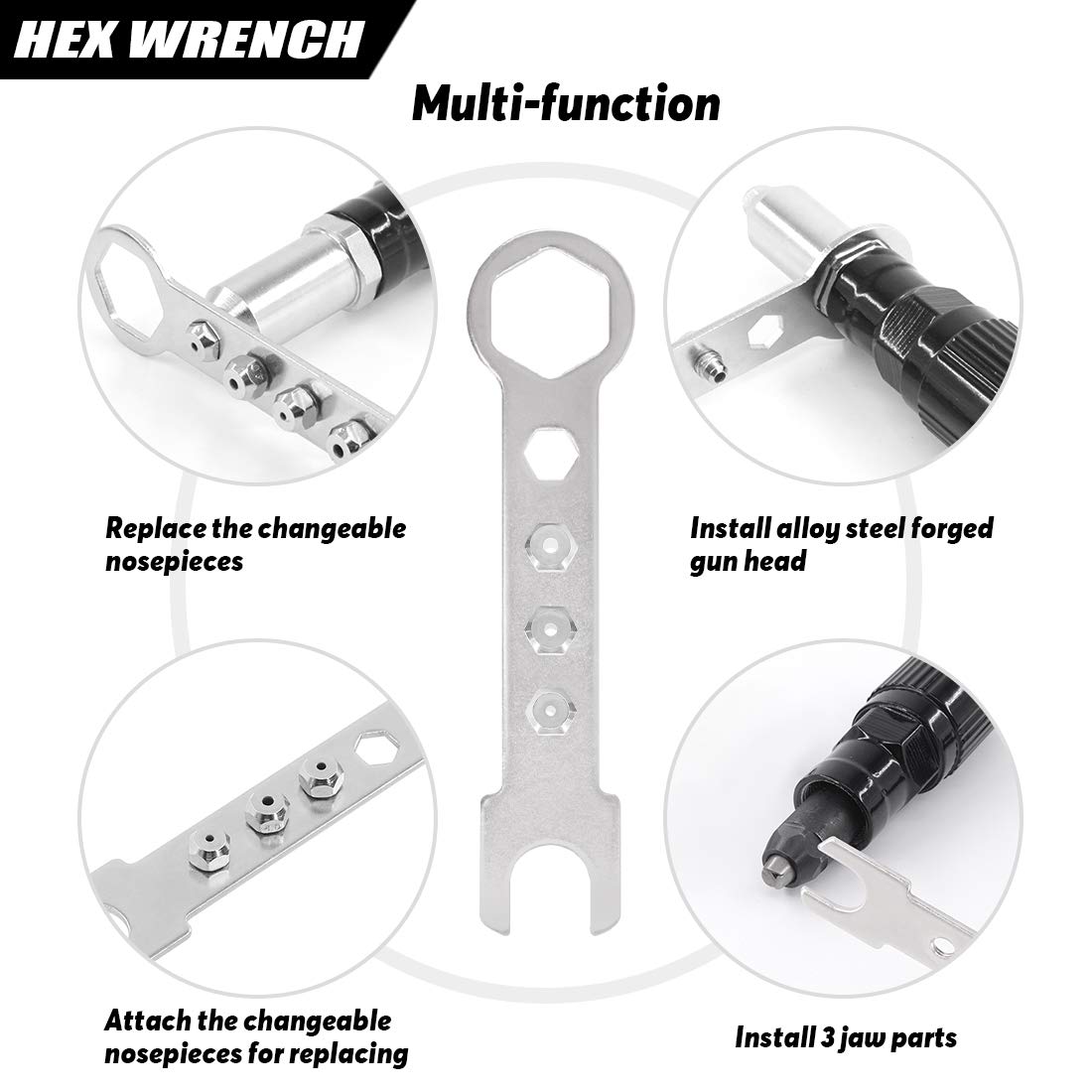 HEX WRENCH

Multi-function

Replace the changeable nosepieces

Install alloy steel forged gun head

Attach the changeable nosepieces for replacing

Install 3 jaw parts