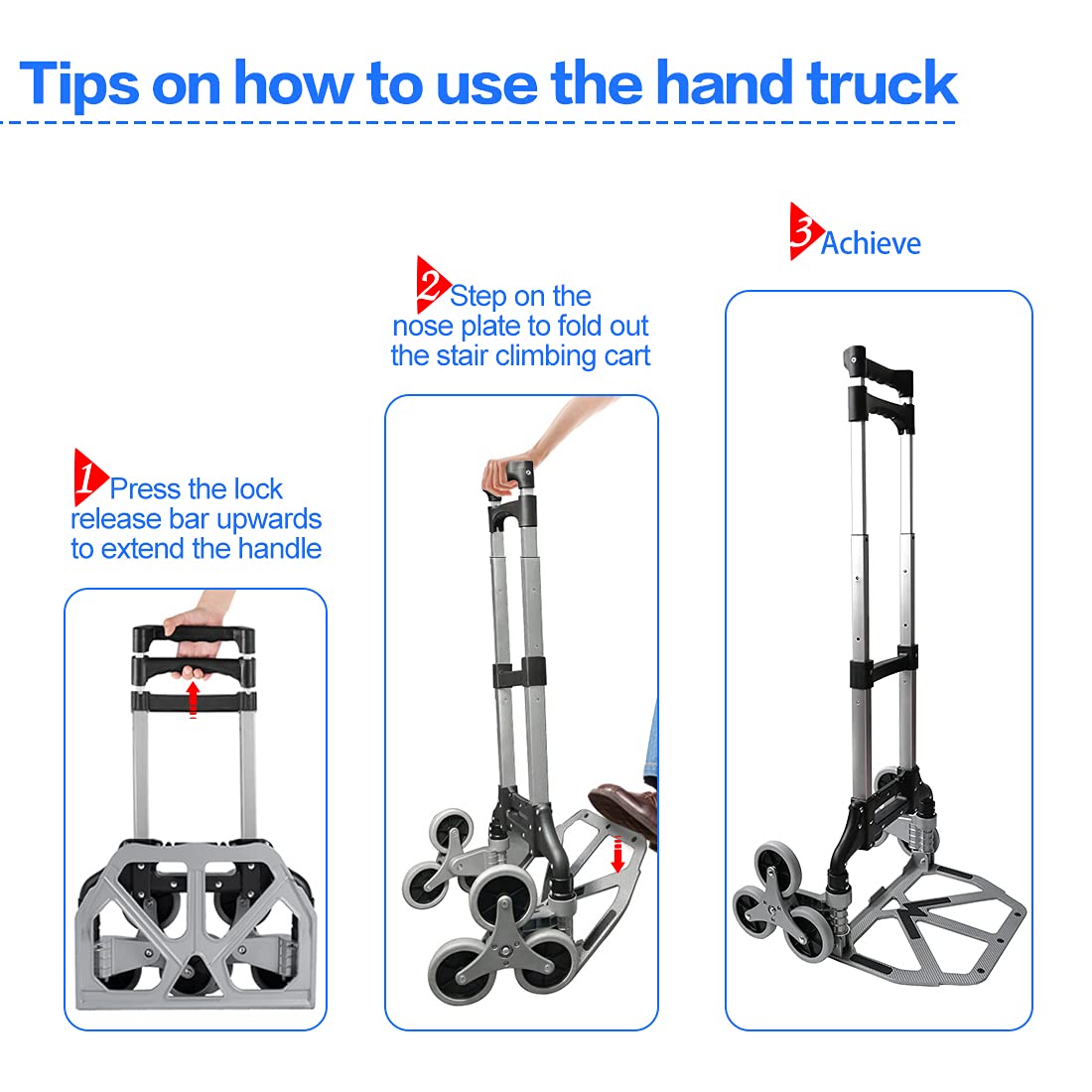 Tips on how to use the hand truck

1 Press the lock release bar upwards to extend the handle

2 Step on the nose plate to fold out the stair climbing cart

3 Achieve