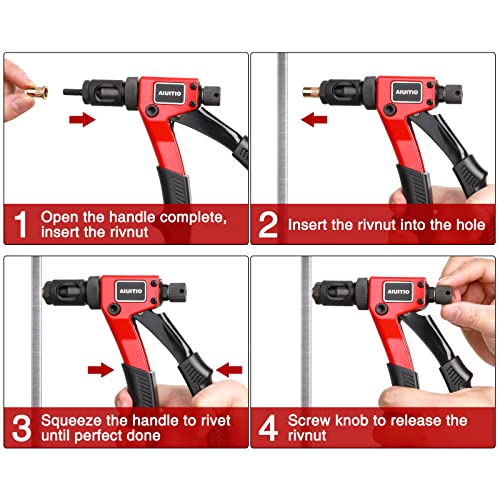 AIUITIO

1 Open the handle complete, insert the rivnut

AIUITIO

2 Insert the rivnut into the hole

AIUITIO

3 Squeeze the handle to rivet until perfect done

AIUITIO

4 Screw knob to release the rivnut